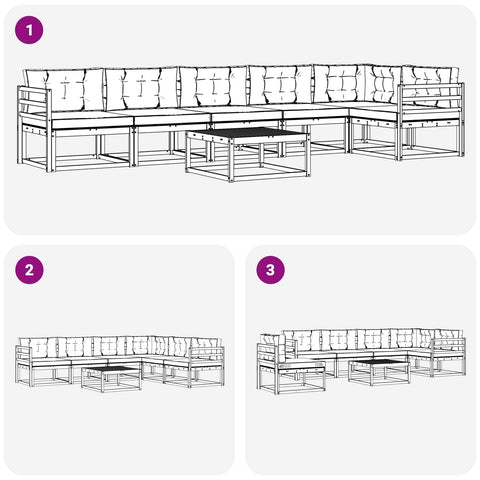 1

2

3