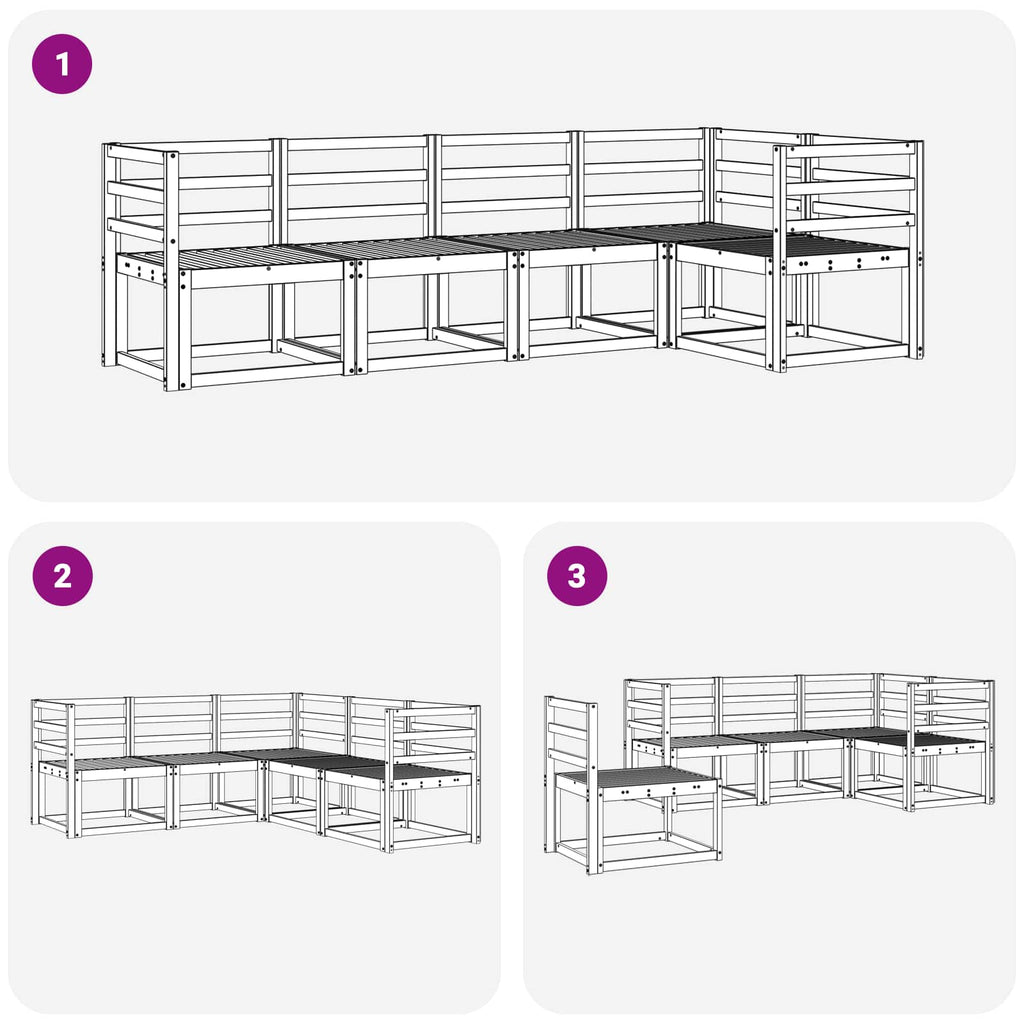 1

2

3