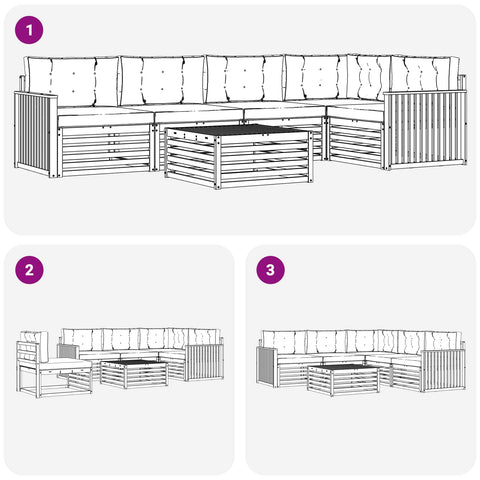 1

2

3